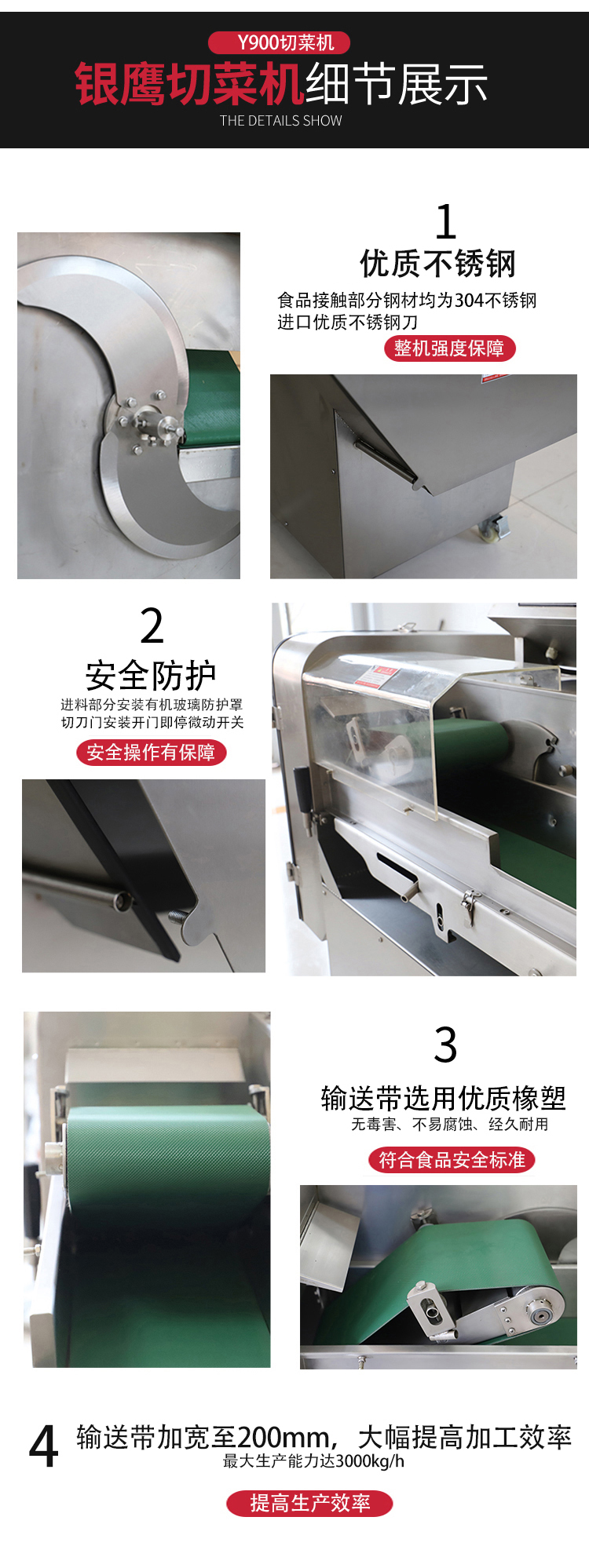 Y900切菜机
银鹰切菜机细节展示
THE DETAILS SHOW

1
优质不锈钢
食品接触部分钢材均为304不锈钢
进口优质不锈钢刀
整机强度保障

2
安全防护
进料部分安装有机玻璃防护罩
切刀门安装开门即停微动开关
安全操作有保障

3
输送带选用优质橡塑
无毒害、不易腐蚀、经久耐用
符合食品安全标准

4
输送带加宽至200mm，大幅提高加工效率
最大生产能力达3000kg/h
提高生产效率